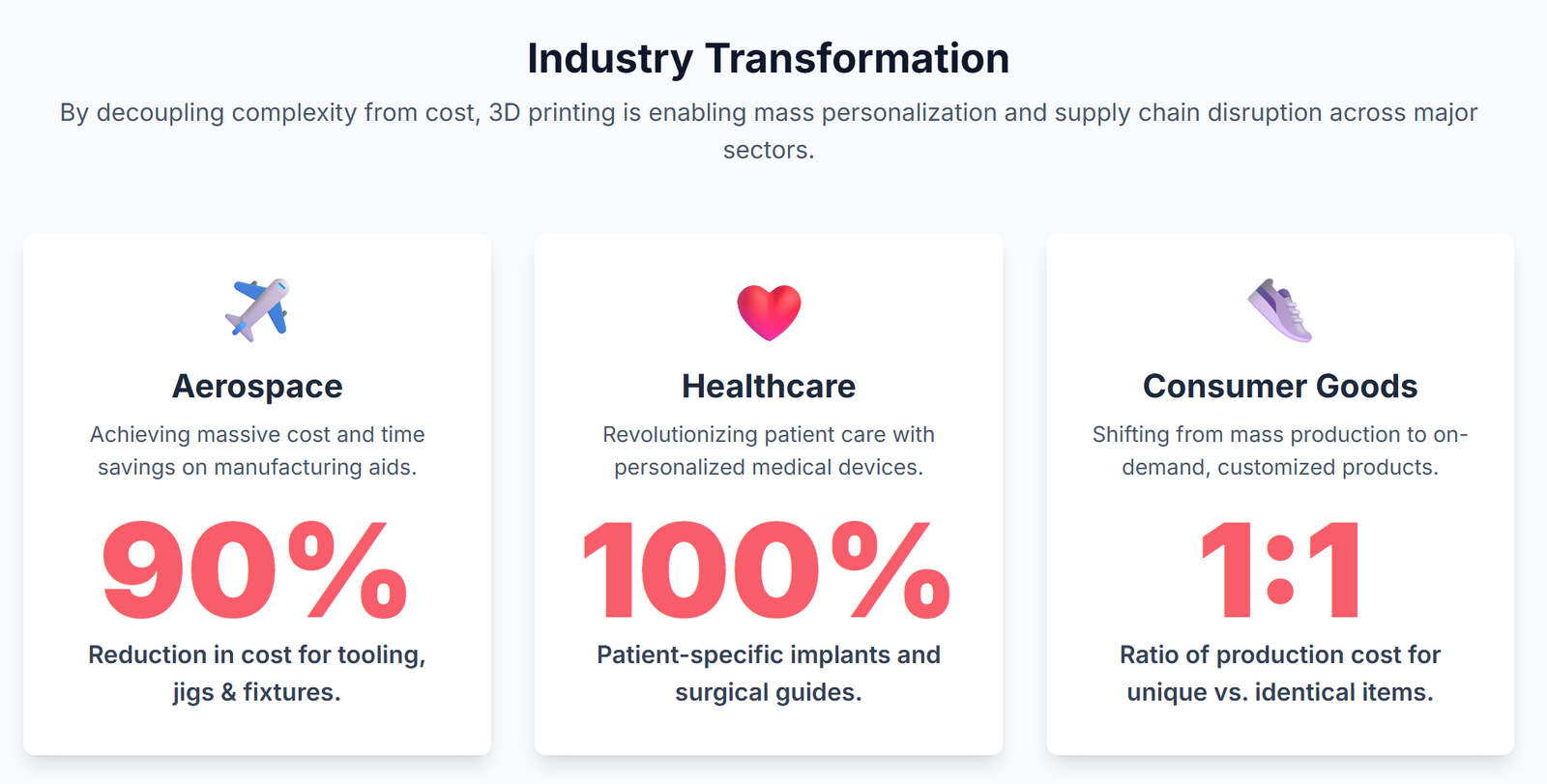 Industry Transformation

By decoupling complexity from cost, 3D printing is enabling mass personalization and supply chain disruption across major sectors.

Aerospace

Achieving massive cost and time savings on manufacturing aids.

90%

Reduction in cost for tooling, jigs & fixtures.

Healthcare

Revolutionizing patient care with personalized medical devices.

100%

Patient-specific implants and surgical guides.

Consumer Goods

Shifting from mass production to on-demand, customized products.

1:1

Ratio of production cost for unique vs. identical items.